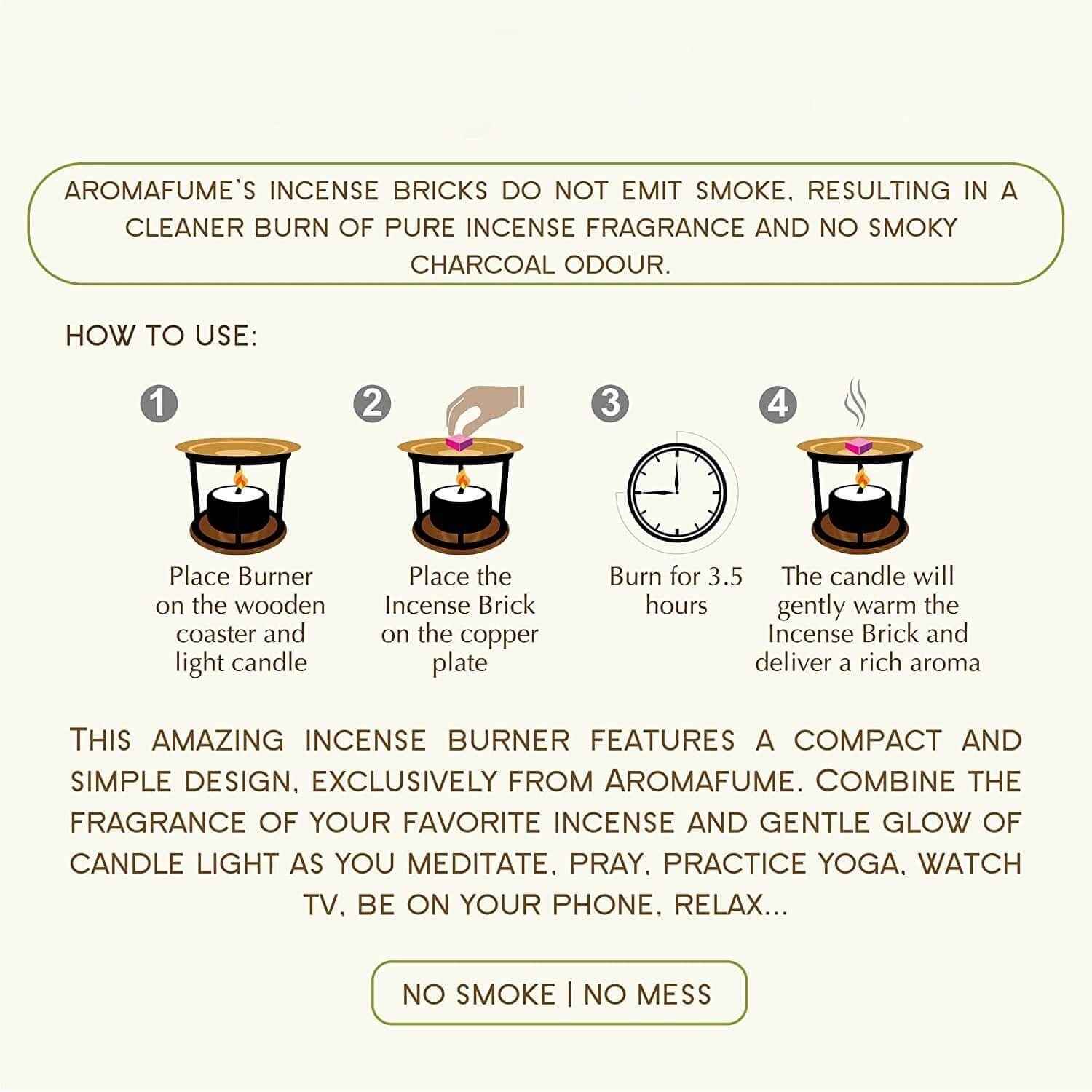 AROMAFUME'S INCENSE BRICKS DO NOT EMIT SMOKE, RESULTING IN A CLEANER BURN OF PURE INCENSE FRAGRANCE AND NO SMOKY CHARCOAL ODOUR.

HOW TO USE:

1

Place Burner on the wooden coaster and light candle

2

Place the Incense Brick on the copper plate

3

Burn for 3.5 hours

4

The candle will gently warm the Incense Brick and deliver a rich aroma

THIS AMAZING INCENSE BURNER FEATURES A COMPACT AND SIMPLE DESIGN, EXCLUSIVELY FROM AROMAFUME. COMBINE THE FRAGRANCE OF YOUR FAVORITE INCENSE AND GENTLE GLOW OF CANDLE LIGHT AS YOU MEDITATE, PRAY, PRACTICE YOGA, WATCH TV, BE ON YOUR PHONE, RELAX...

NO SMOKE | NO MESS